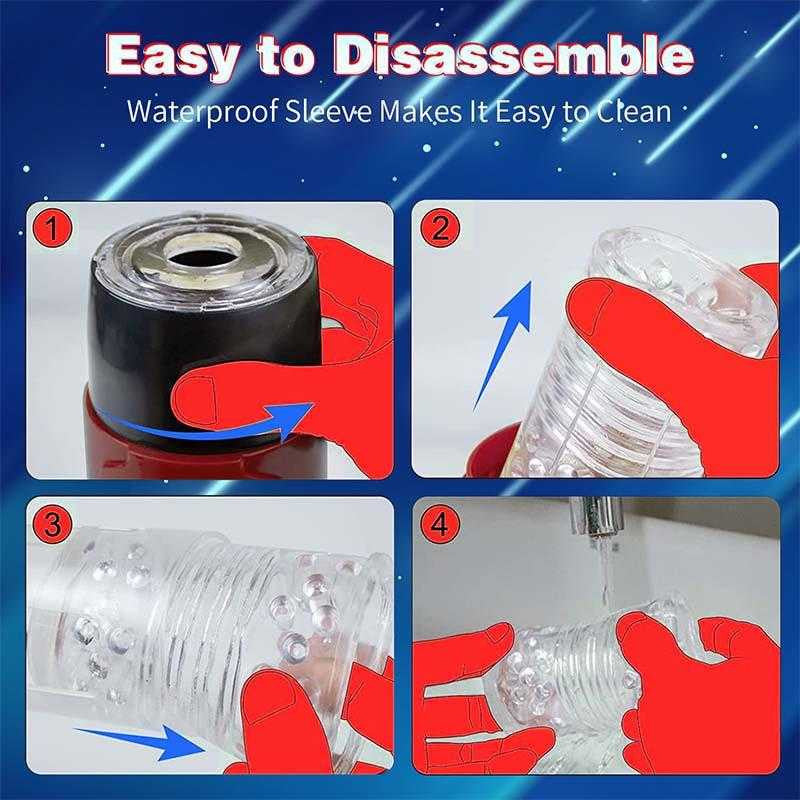 Easy to Disassemble

Waterproof Sleeve Makes It Easy to Clean

1

2

3

4